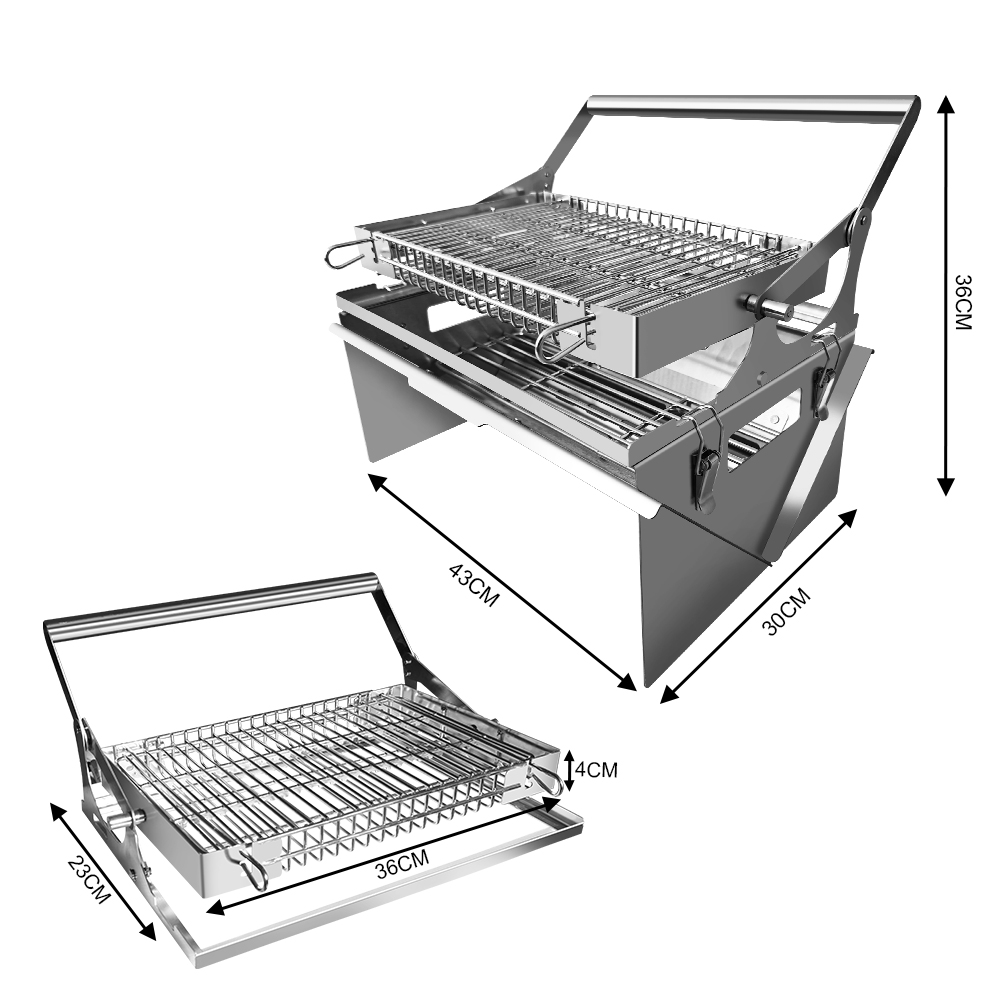 36CM

43CM

30CM

4CM

36CM

23CM