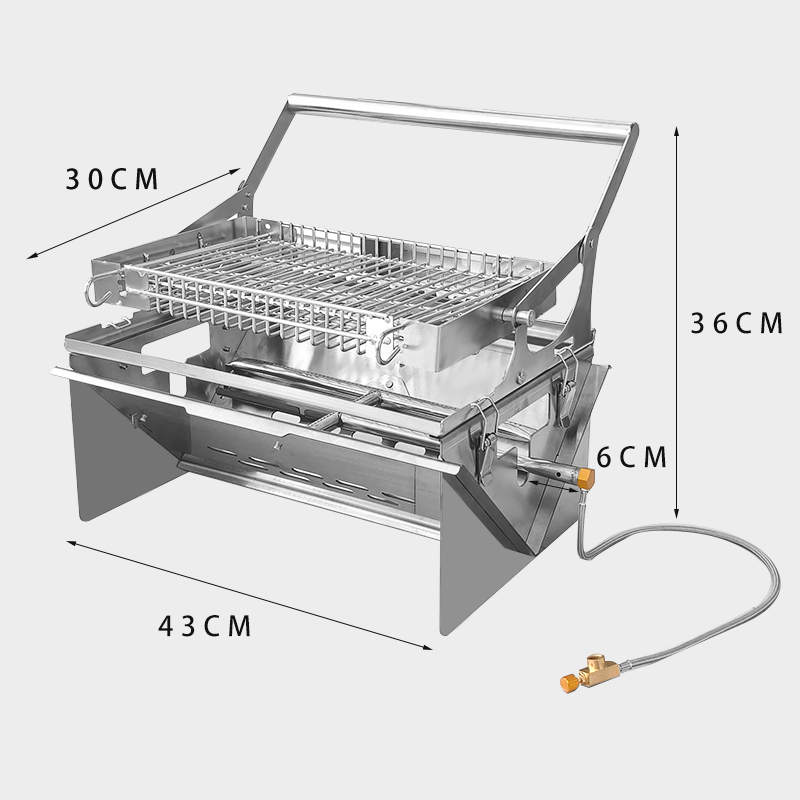 30CM

36CM

6CM

43CM